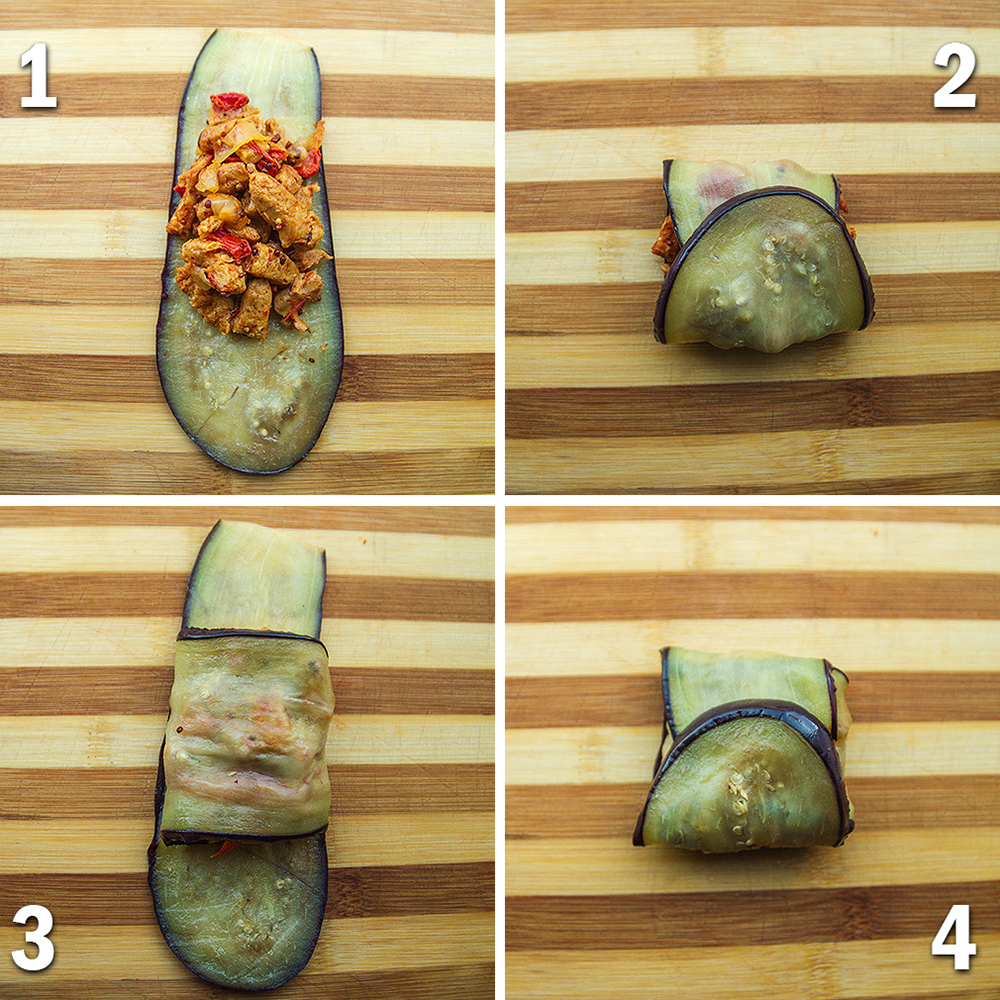 1

2

3

4